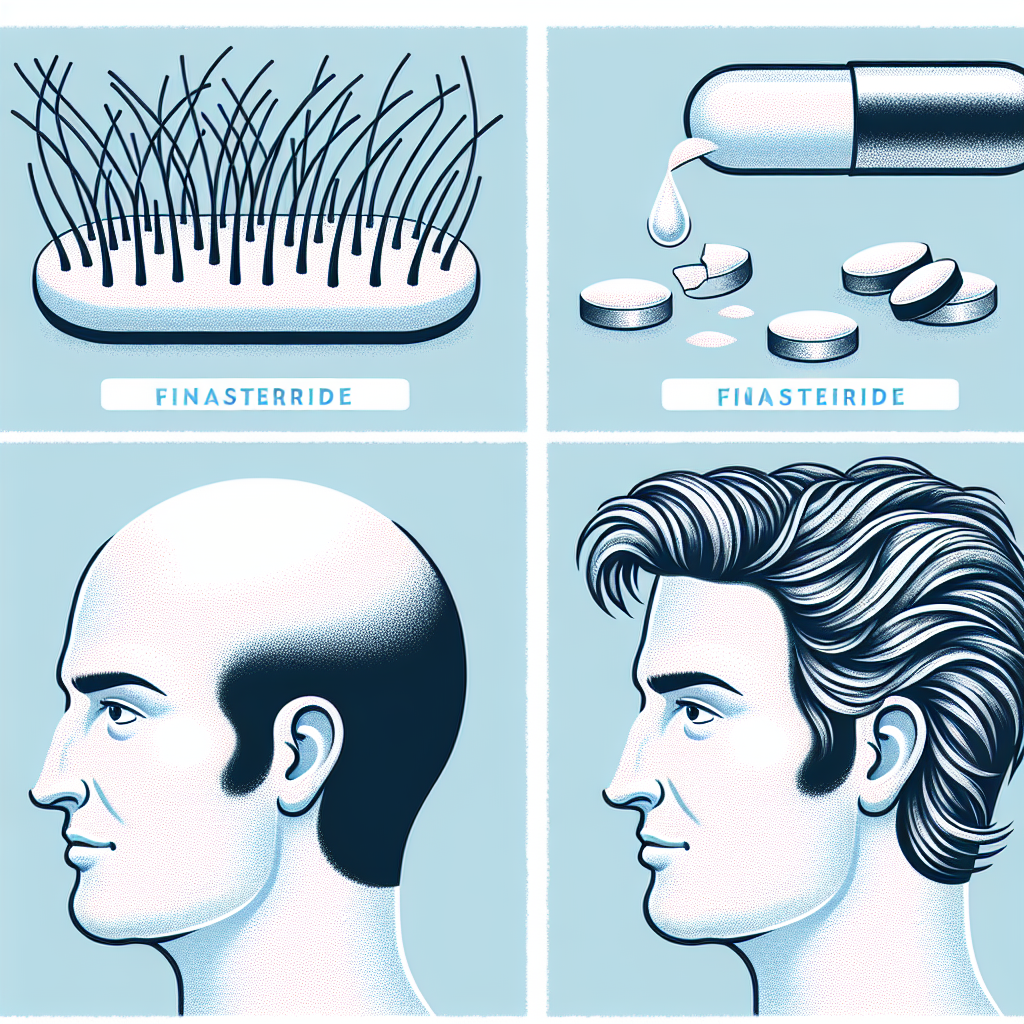 FINASTERRIDE

FINASTEIRIDE